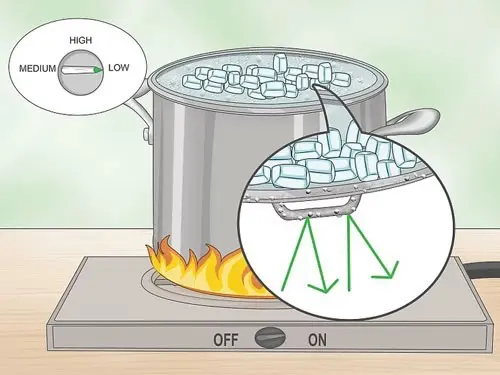 HIGH
MEDIUM
LOW
OFF
ON